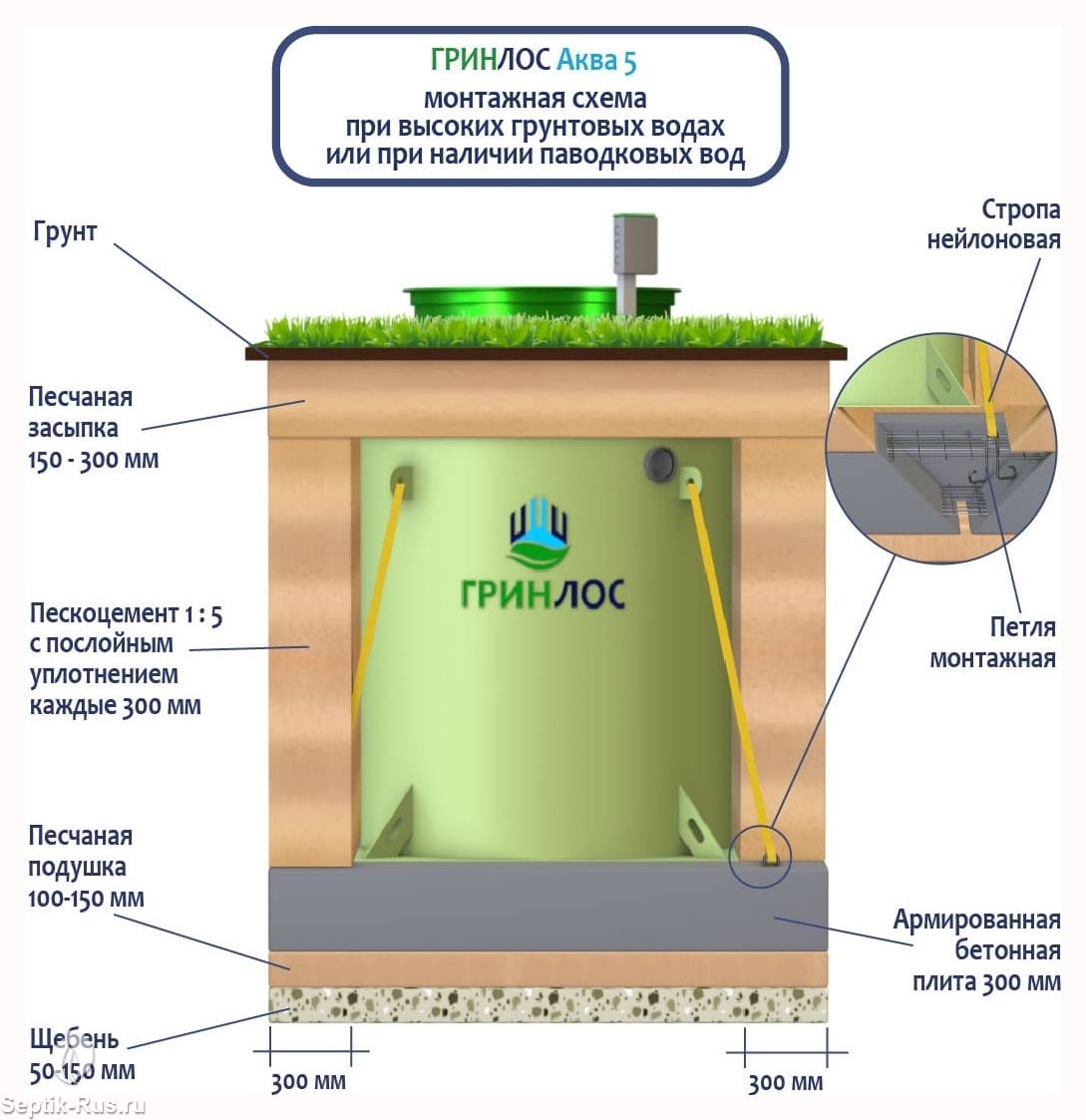 ГРИНЛОС Аква 5
монтажная схема
при высоких грунтовых водах
или при наличии паводковых вод

Грунт

Стропа нейлоновая

Песчаная засыпка 150 - 300 мм

ГРИНЛОС

Пескоцемент 1 : 5 с послойным уплотнением каждые 300 мм

Петля монтажная

Песчаная подушка 100-150 мм

Армированная бетонная плита 300 мм

Щебень 50-150 мм

300 мм

300 мм

Septik-Rus.ru